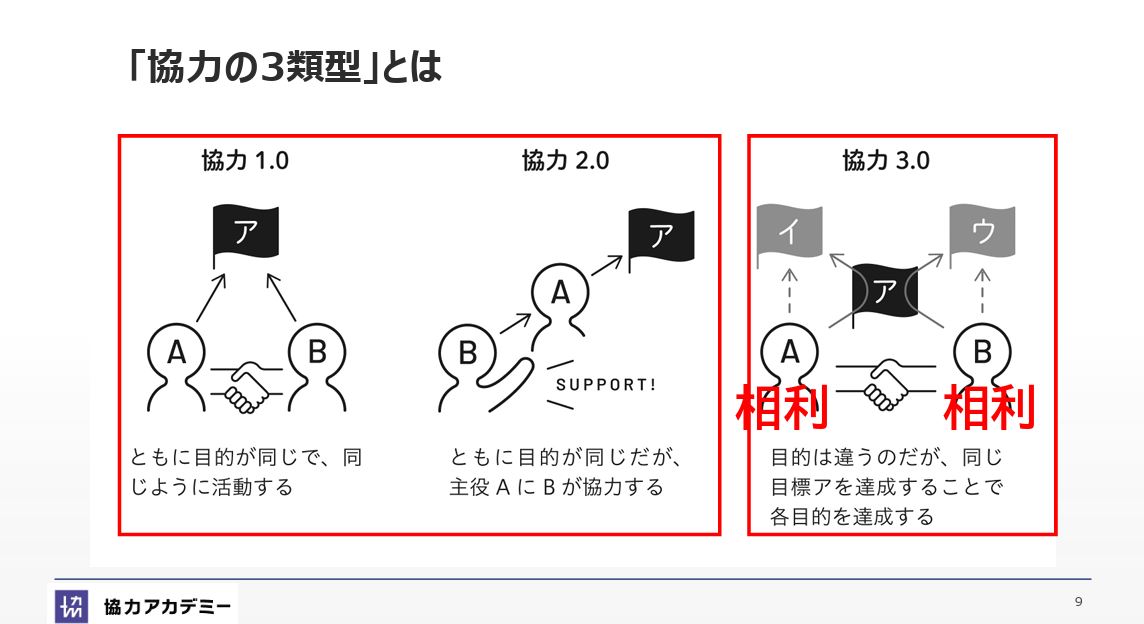 「協力の3類型」とは

協力 1.0

ア

A

B

ともに目的が同じで、同じように活動する

協力 2.0

ア

A

B

SUPPORT!

ともに目的が同じだが、主役 A に B が協力する

協力 3.0

イ

ウ

ア

A

B

相利

相利

目的は違うのだが、同じ目標アを達成することで各目的を達成する

協力アカデミー

9