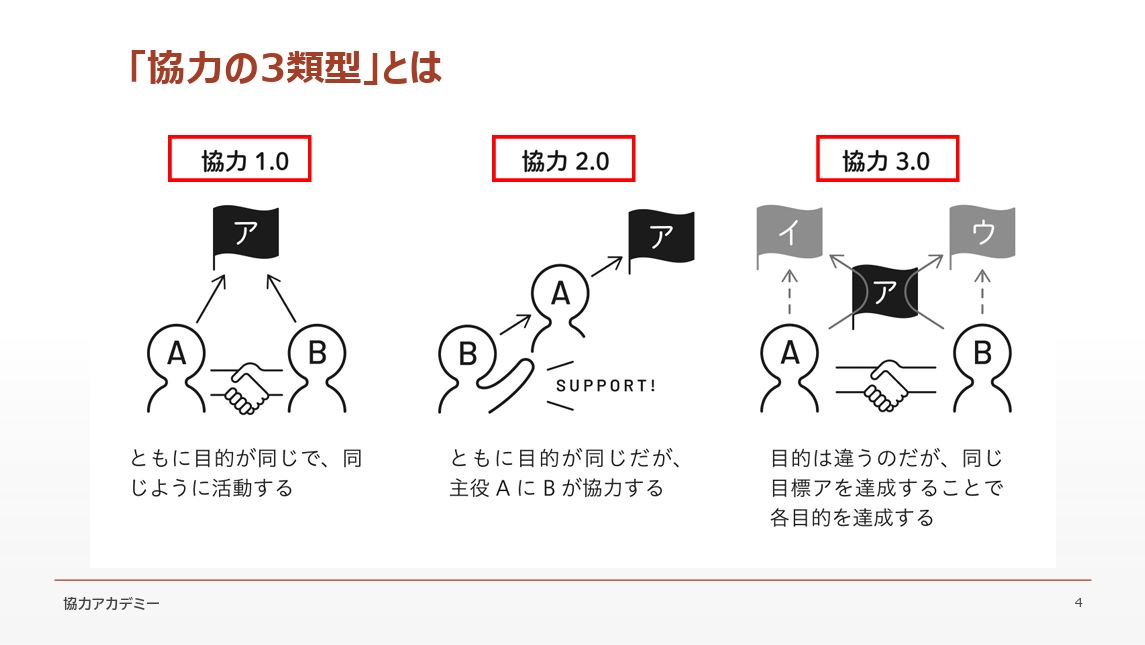 「協力の3類型」とは

協力 1.0

ア

A

B

ともに目的が同じで、同じように活動する

協力 2.0

ア

A

B

SUPPORT!

ともに目的が同じだが、主役 A に B が協力する

協力 3.0

イ

ア

ウ

A

B

目的は違うのだが、同じ目標アを達成することで各目的を達成する

協力アカデミー

4