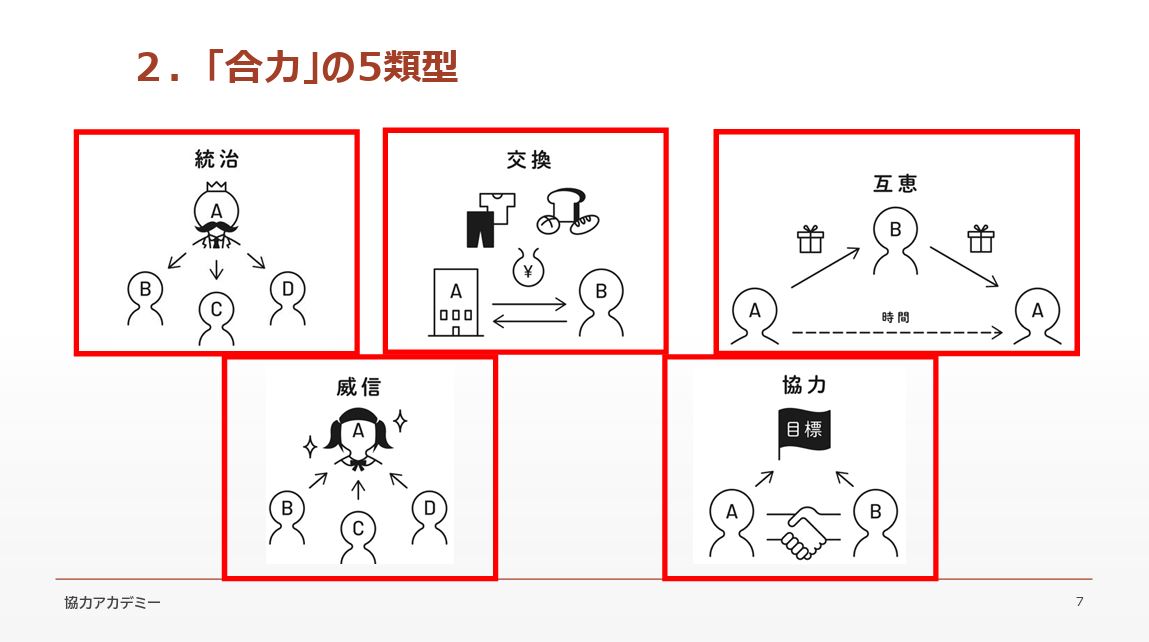 2.「合力」の5類型

統治

A

B C D

交換

¥

A B

互恵

B

A 時間 A

威信

A

B C D

協力

目標

A B

協力アカデミー

7